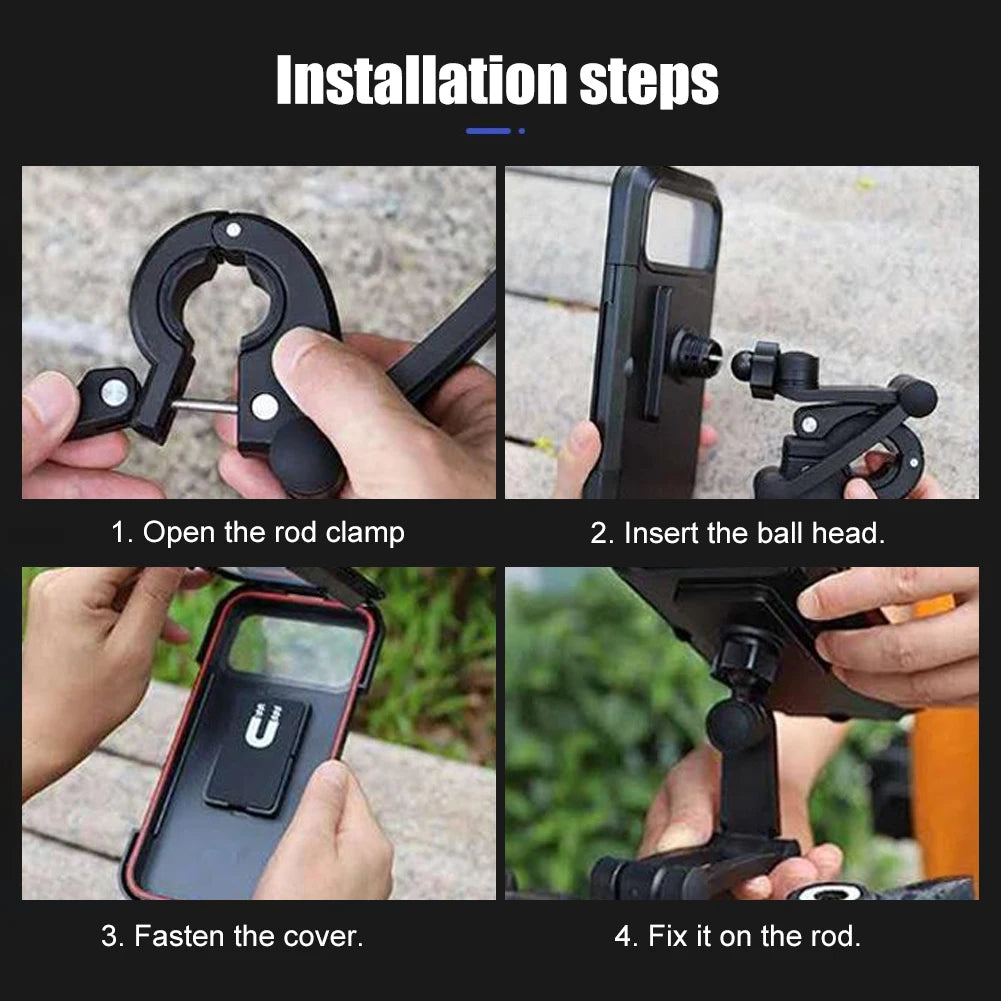 Installation steps

1. Open the rod clamp

2. Insert the ball head.

3. Fasten the cover.

4. Fix it on the rod.